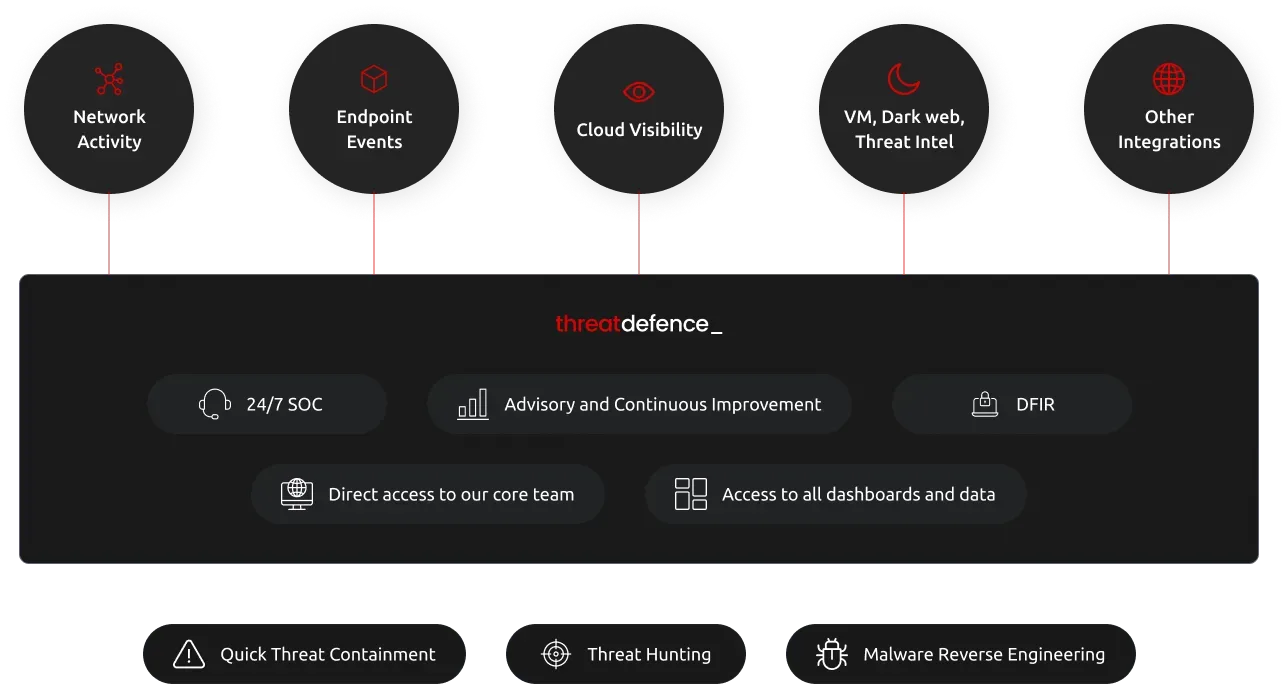 Network Activity

Endpoint Events

Cloud Visibility

VM, Dark web, Threat Intel

Other Integrations

threatdefence_

24/7 SOC

Advisory and Continuous Improvement

DFIR

Direct access to our core team

Access to all dashboards and data

Quick Threat Containment

Threat Hunting

Malware Reverse Engineering